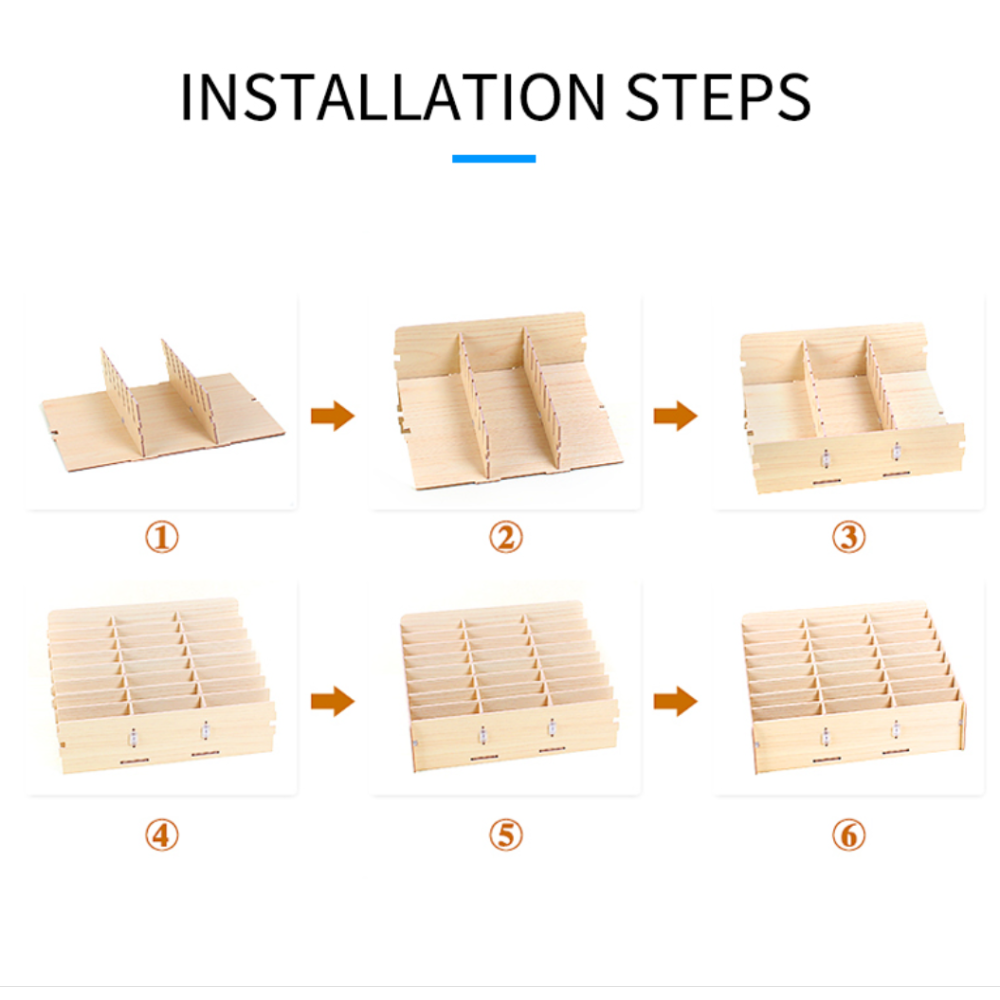 INSTALLATION STEPS

①

②

③

④

⑤

⑥